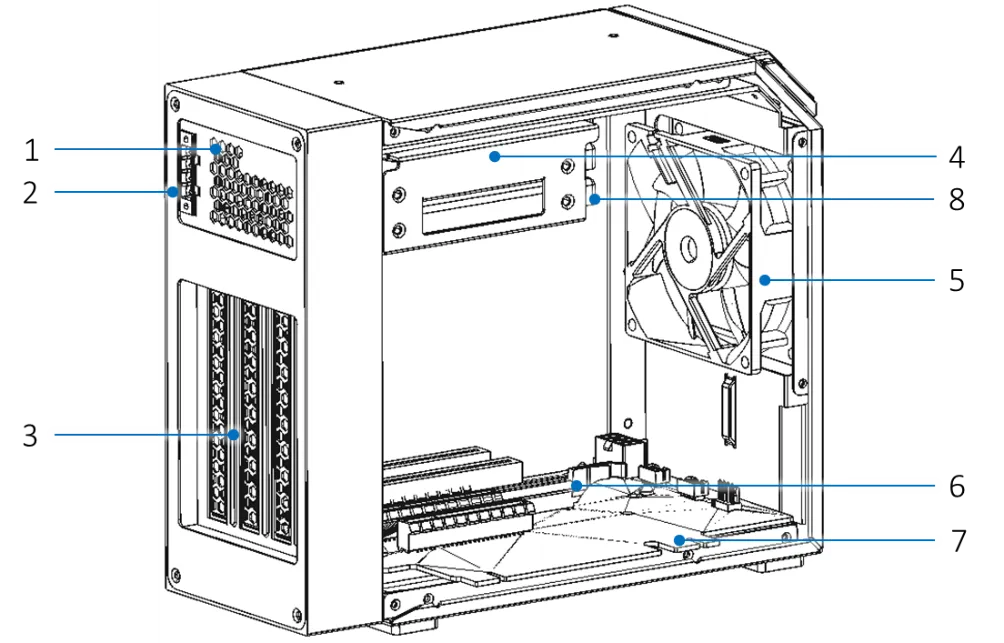 1
2
3
4
8
5
6
7